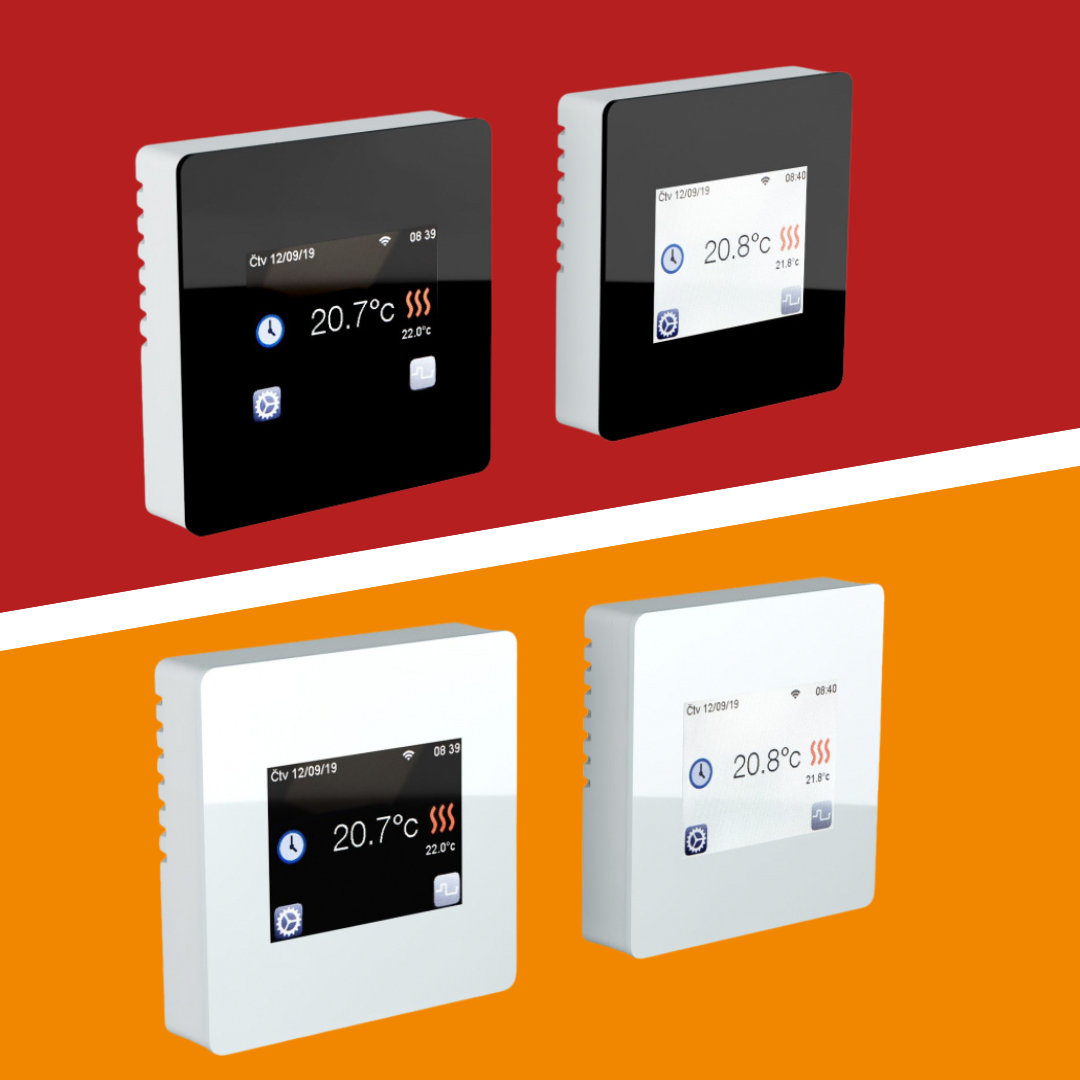 Čtv 12/09/19

08 39

20.7°c

22.0°c

Čtv 12/09/19

08:40

20.8°c

21.8°c

Čtv 12/09/19

08 39

20.7°c

22.0°c

Čtv 12/09/19

08:40

20.8°c

21.8°c